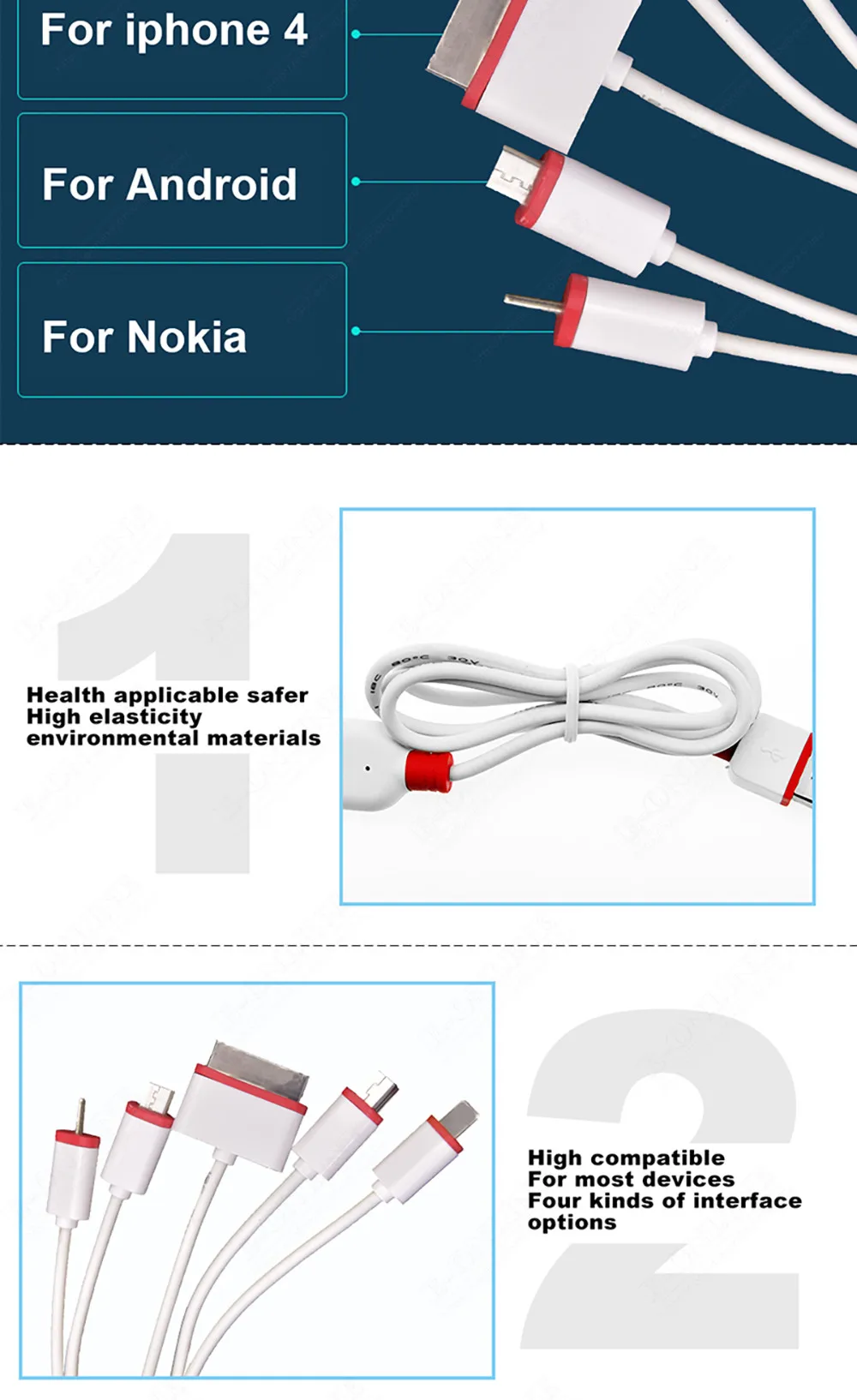 For iphone 4

For Android

For Nokia

1

Health applicable safer
High elasticity
environmental materials

2

High compatible
For most devices
Four kinds of interface options